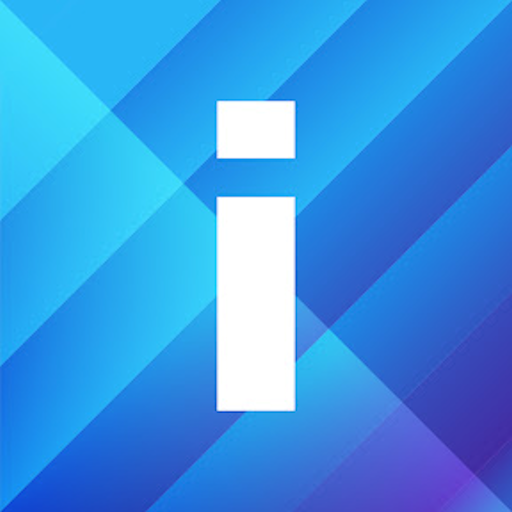 i